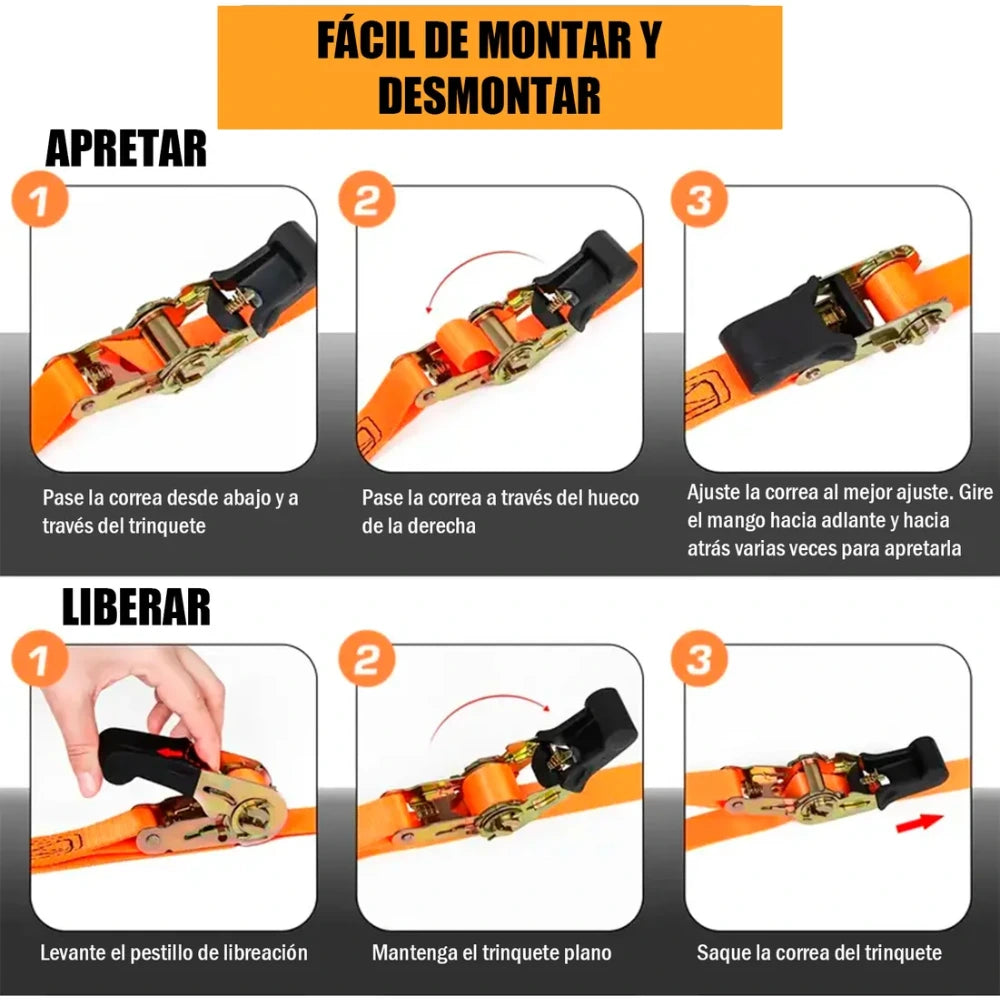 FÁCIL DE MONTAR Y DESMONTAR

APRETAR

1

Pase la correa desde abajo y a través del trinquete

2

Pase la correa a través del hueco de la derecha

3

Ajuste la correa al mejor ajuste. Gire el mango hacia adlante y hacia atrás varias veces para apretarla

LIBERAR

1

Levante el pestillo de libreación

2

Mantenga el trinquete plano

3

Saque la correa del trinquete