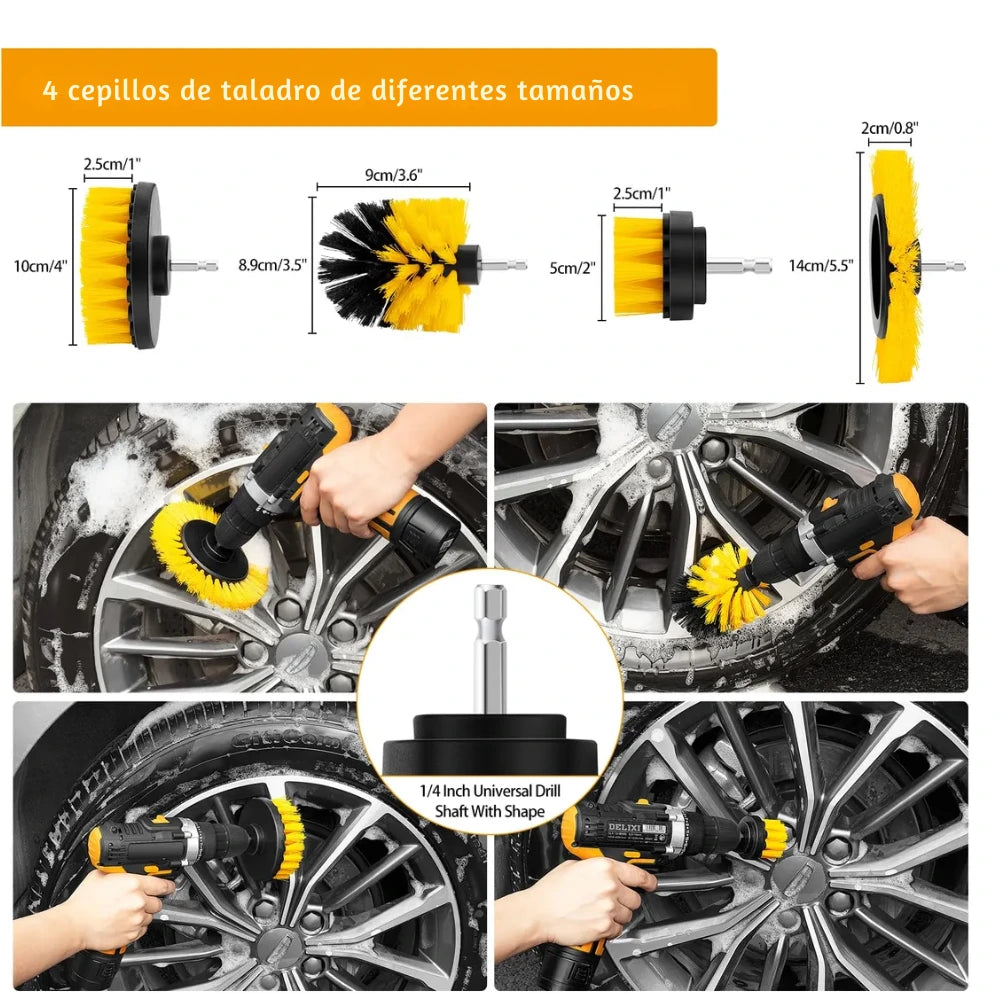 4 cepillos de taladro de diferentes tamaños

2.5cm/1"
10cm/4"

9cm/3.6"
8.9cm/3.5"

2.5cm/1"
5cm/2"

2cm/0.8"
14cm/5.5"

1/4 Inch Universal Drill Shaft With Shape

DELIXI