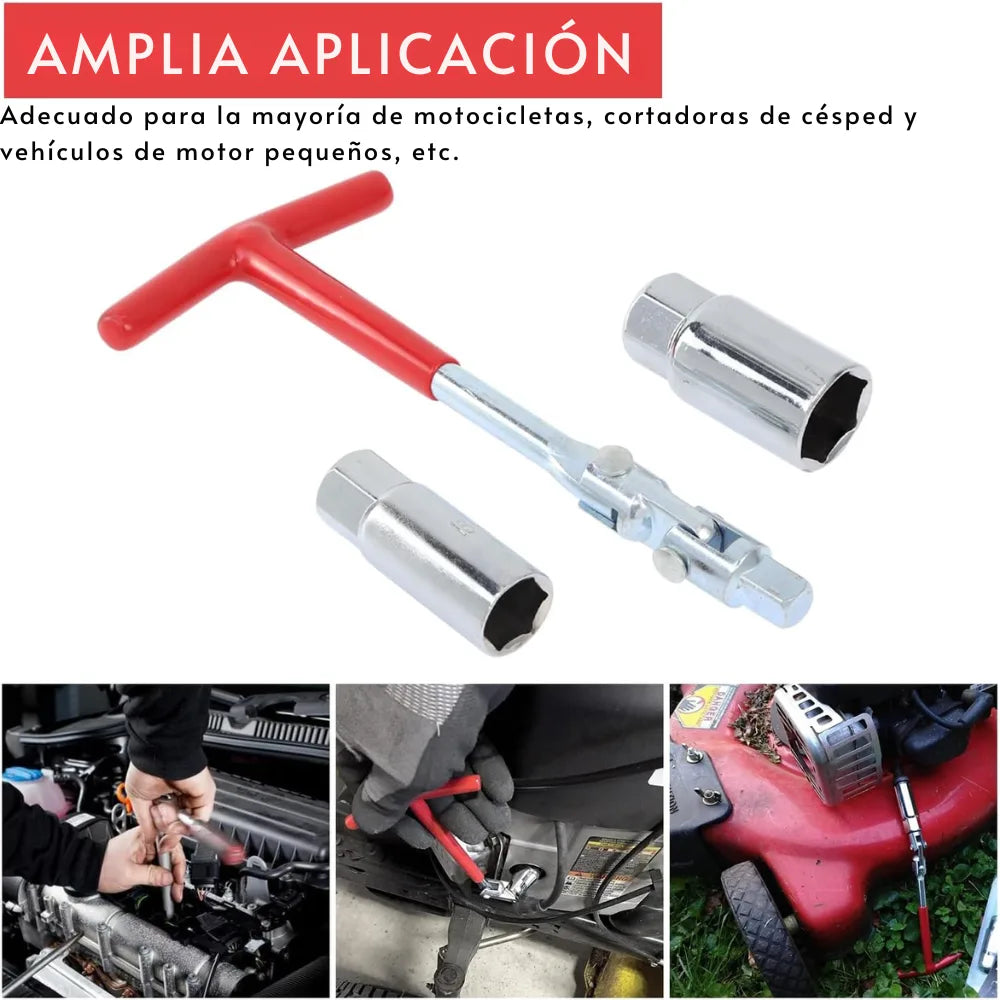 AMPLIA APLICACIÓN

Adecuado para la mayoría de motocicletas, cortadoras de césped y vehículos de motor pequeños, etc.